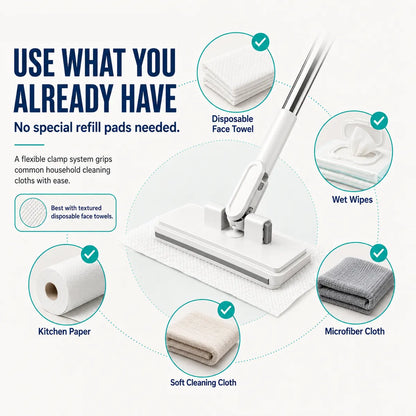 USE WHAT YOU ALREADY HAVE

No special refill pads needed.

A flexible clamp system grips common household cleaning cloths with ease.

Best with textured disposable face towels.

Disposable
Face Towel

Wet Wipes

Kitchen Paper

Microfiber Cloth

Soft Cleaning Cloth